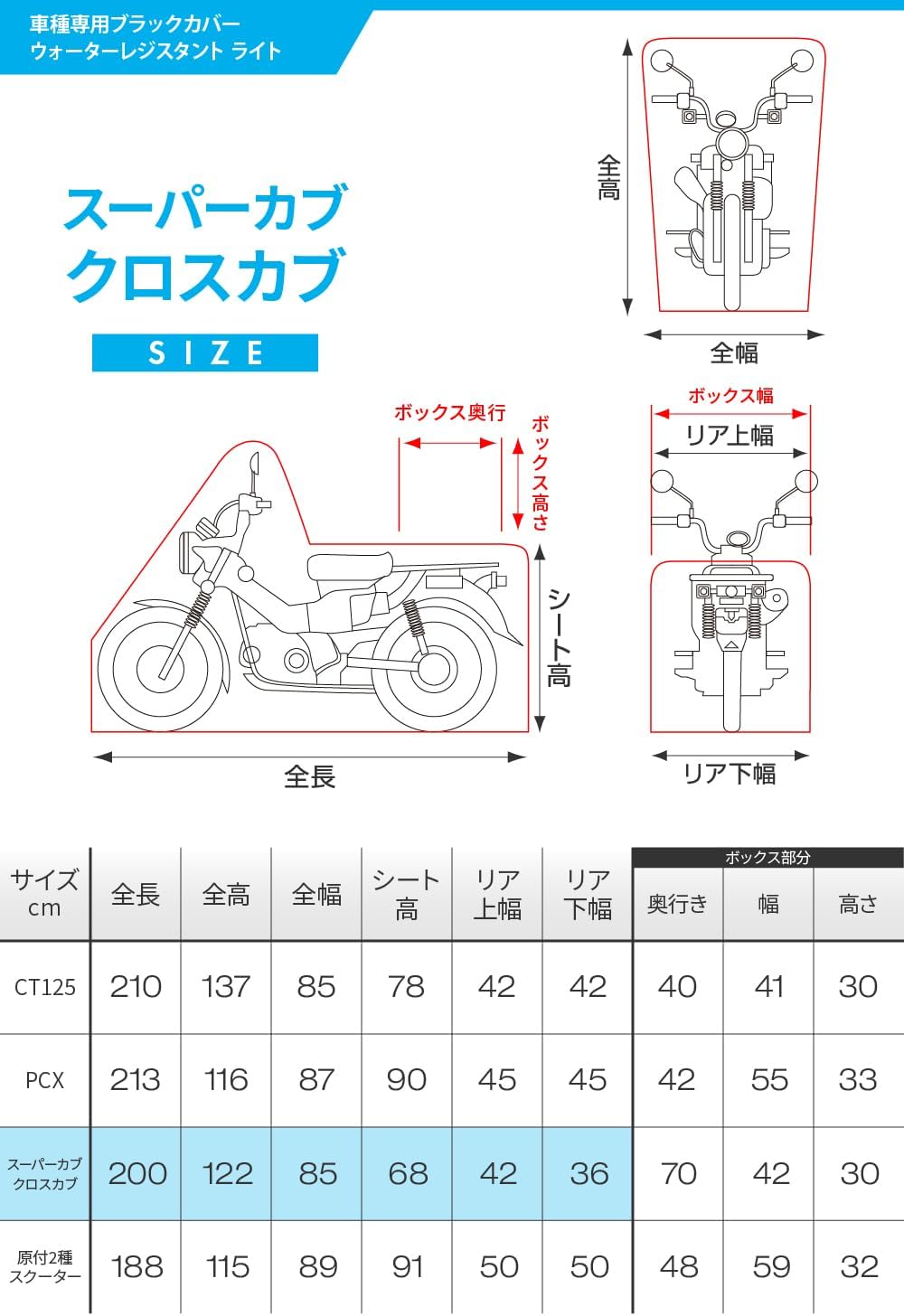 車種専用ブラックカバー
ウォーターレジスタント ライト

スーパーカブ
クロスカブ

SIZE

全高

全幅

ボックス奥行

ボックス高さ

シート高

全長

ボックス幅

リア上幅

リア下幅

| サイズ cm | 全長 | 全高 | 全幅 | シート高 | リア上幅 | リア下幅 | ボックス部分 奥行き | ボックス部分 幅 | ボックス部分 高さ |
|---|---|---|---|---|---|---|---|---|---|
| CT125 | 210 | 137 | 85 | 78 | 42 | 42 | 40 | 41 | 30 |
| PCX | 213 | 116 | 87 | 90 | 45 | 45 | 42 | 55 | 33 |
| スーパーカブ クロスカブ | 200 | 122 | 85 | 68 | 42 | 36 | 70 | 42 | 30 |
| 原付2種 スクーター | 188 | 115 | 89 | 91 | 50 | 50 | 48 | 59 | 32 |